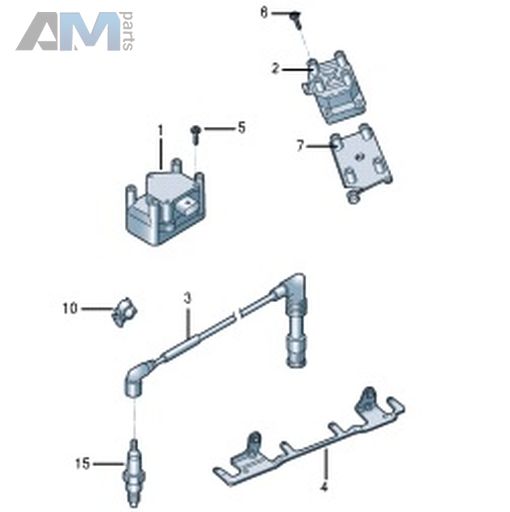 AM parts

8

2

1

5

7

10

3

15

4