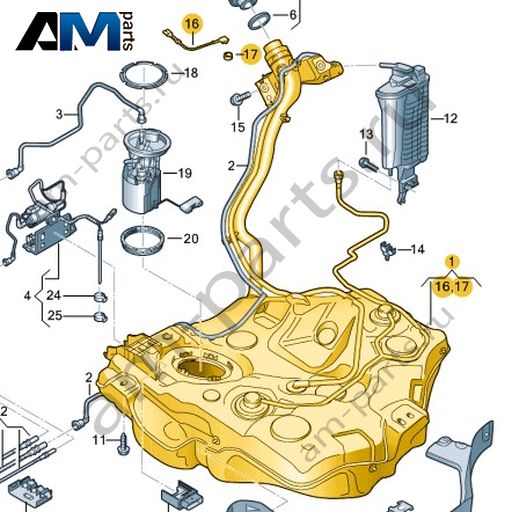 AM parts
6
16
17
18
3
15
12
13
2
19
20
14
1
16,17
4
24
25
2
2
11
am-parts.ru
am-parts.ru
am-parts.ru