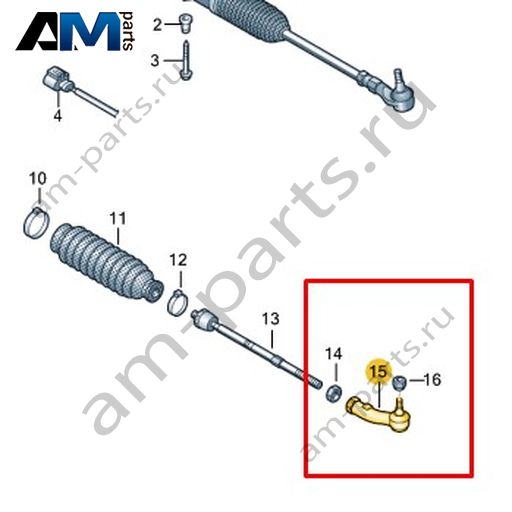 AM parts

2
3
4
am-parts.ru
10
11
12
13
am-parts.ru
14
15
16
am-parts.ru