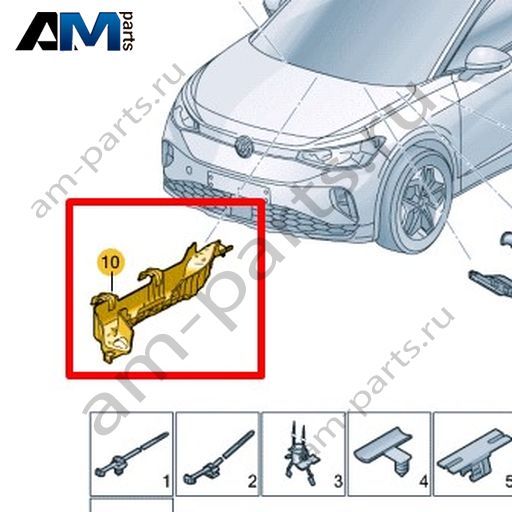 AM parts

am-parts.ru

am-parts.ru

am-parts.ru

am-parts.ru

10

1

2

3

4

5