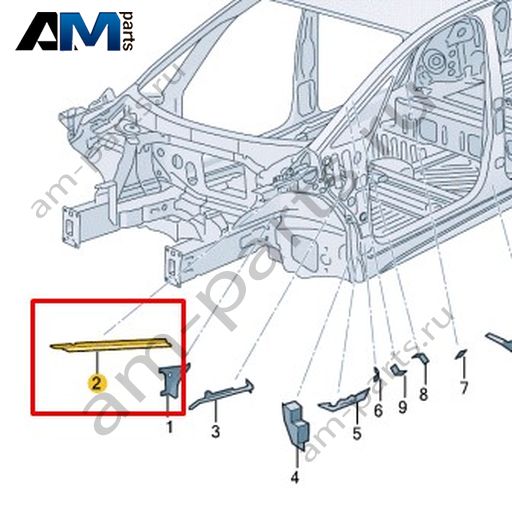 AM parts

am-parts.ru
am-parts.ru
am-parts.ru

2
1
3
4
5
6
9
8
7