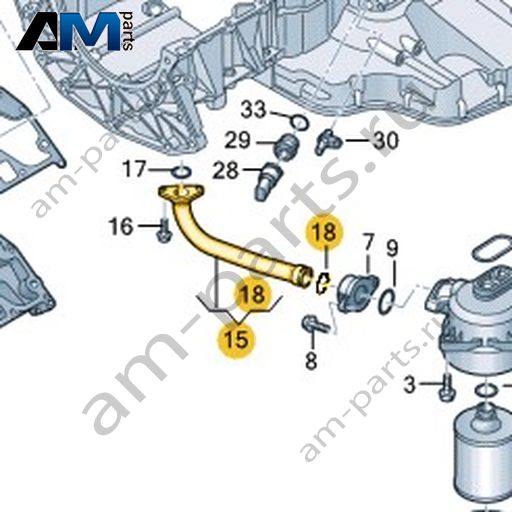 AM parts

33
29
30
17
28
16
18
7
9
18
15
8
3

am-parts.ru
am-parts.ru
am-parts.ru