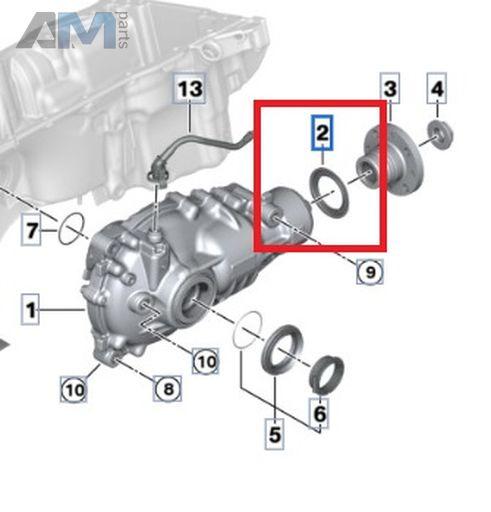 AM parts

13
3
4
2
7
9
1
10
10
8
5
6