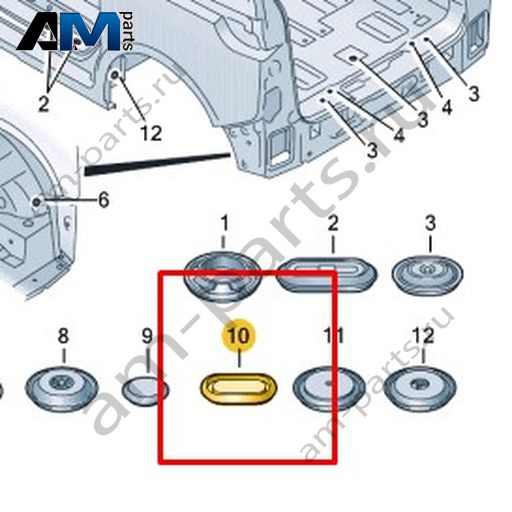 AM parts

2

12

3
4
3
4
3

6

1
2
3

8
9
10
11
12

am-parts.ru
am-parts.ru
am-parts.ru