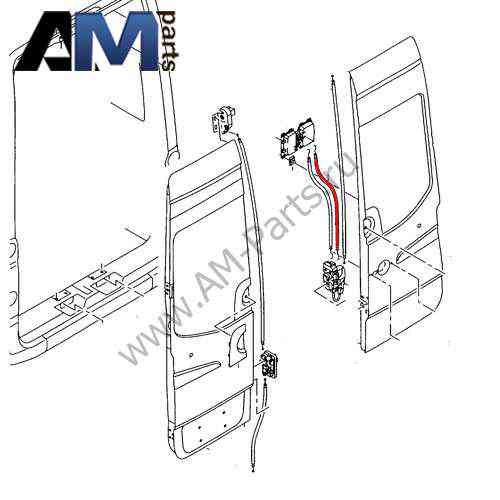 AM parts

www.AM-parts.ru