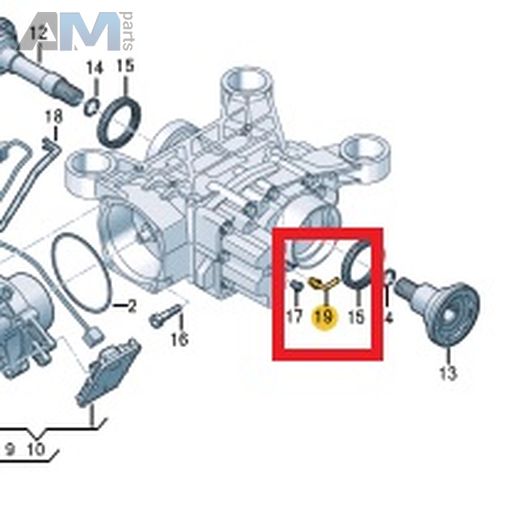 AM parts

12
14
15
18
2
16
17
19
15
4
13
9 10