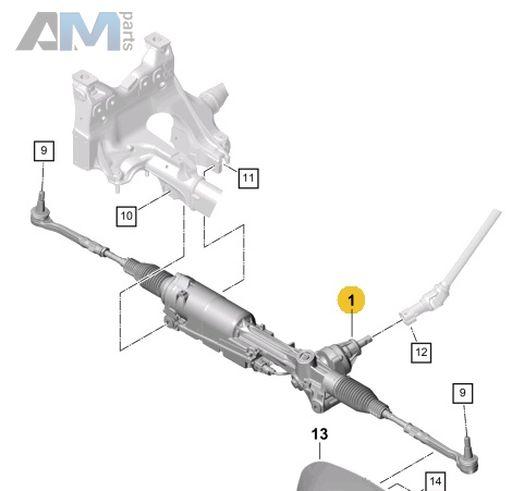 AM parts

9

11

10

1

12

9

13

14