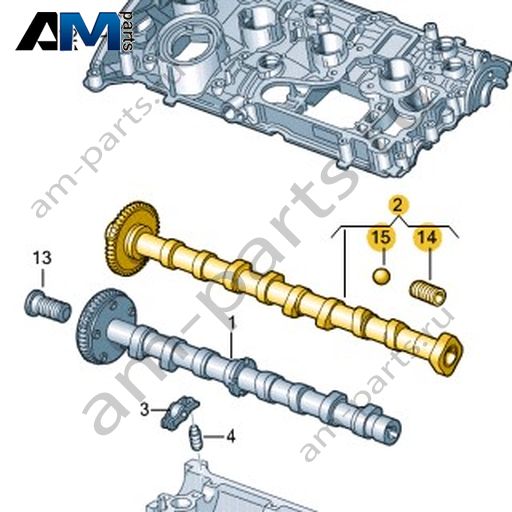 AM parts

am-parts.ru

am-parts.ru

am-parts.ru

2

15

14

13

1

3

4