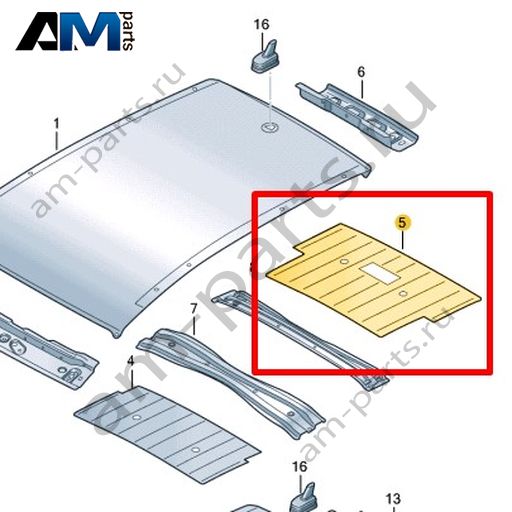 AM parts

16

6

1

am-parts.ru

am-parts.ru

5

7

4

am-parts.ru

16

13