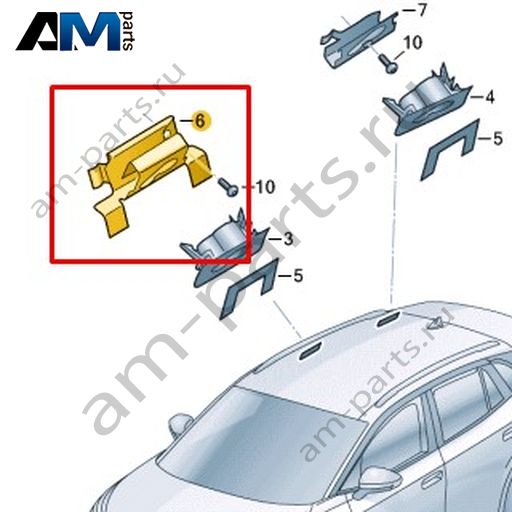 AM parts

am-parts.ru

am-parts.ru

am-parts.ru

7

10

4

5

6

10

3

5