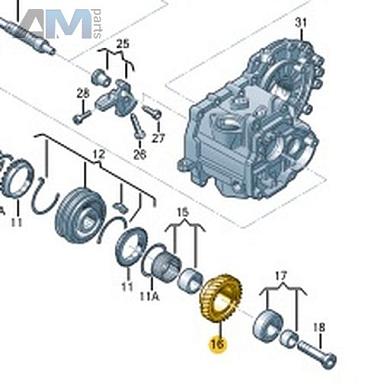 AM parts

31

25

28

27

26

12

A

11

15

11

11A

17

16

18