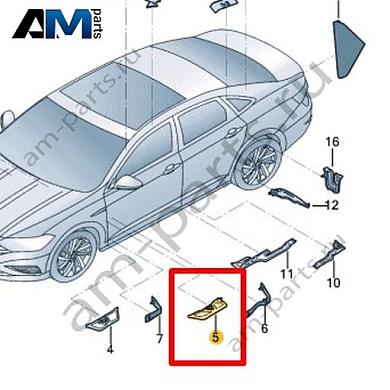 AM parts

am-parts.ru

am-parts.ru

am-parts.ru

16

12

11

10

6

5

7

4