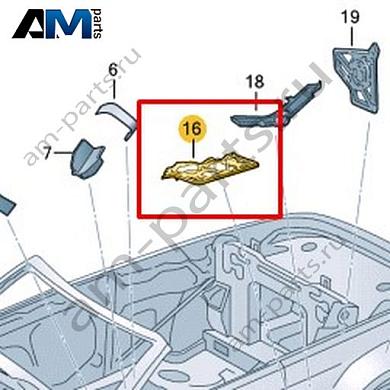 AM parts

19

6

18

16

7

am-parts.ru

am-parts.ru

am-parts.ru