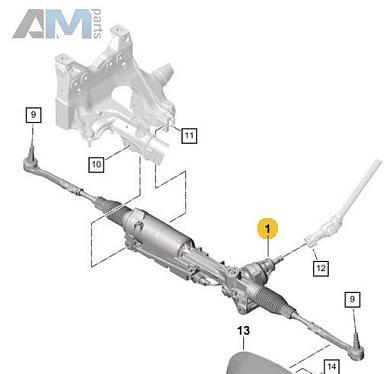 AM parts

9

11

10

1

12

9

13

14